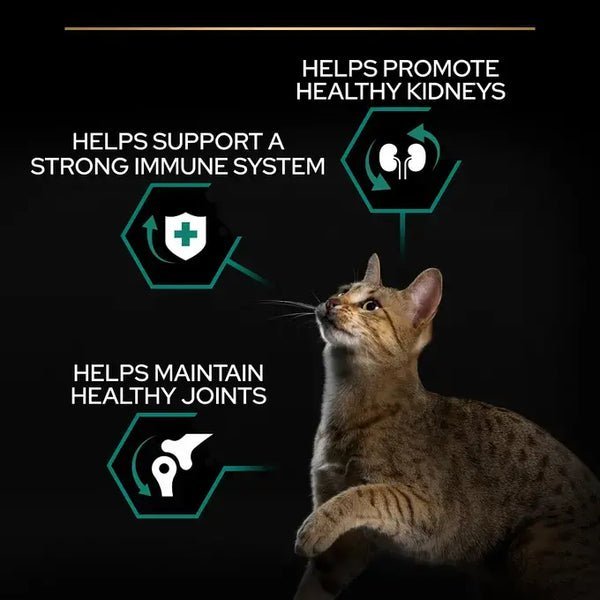 HELPS PROMOTE HEALTHY KIDNEYS

HELPS SUPPORT A STRONG IMMUNE SYSTEM

HELPS MAINTAIN HEALTHY JOINTS